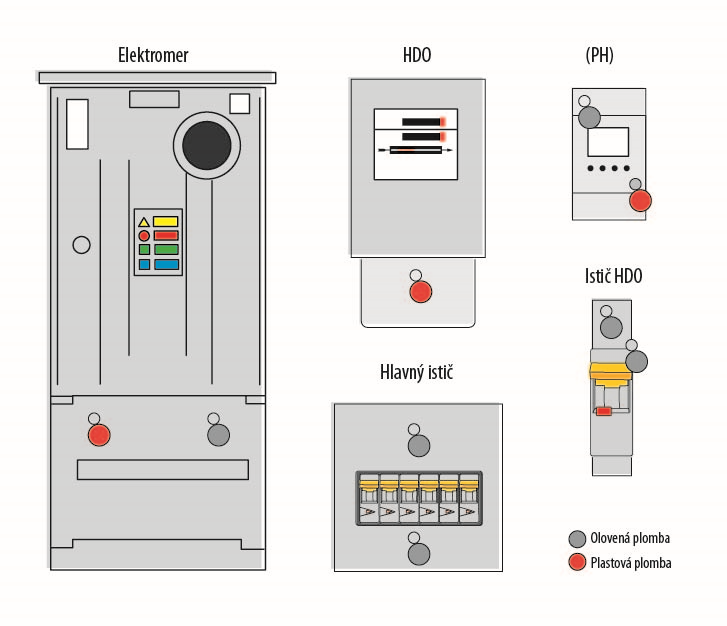 Elektromer

HDO

(PH)

Istič HDO

Hlavný istič

Olovená plomba
Plastová plomba